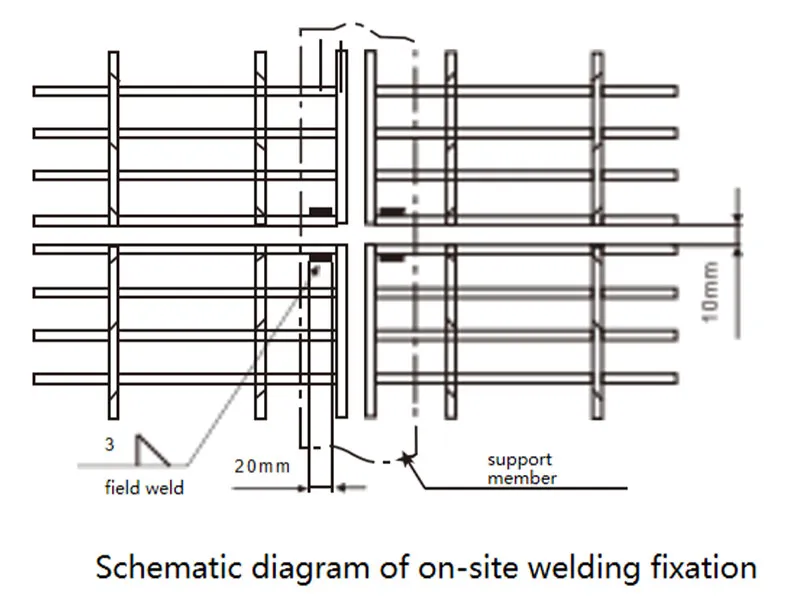 10mm

3

field weld

20mm

support member

Schematic diagram of on-site welding fixation